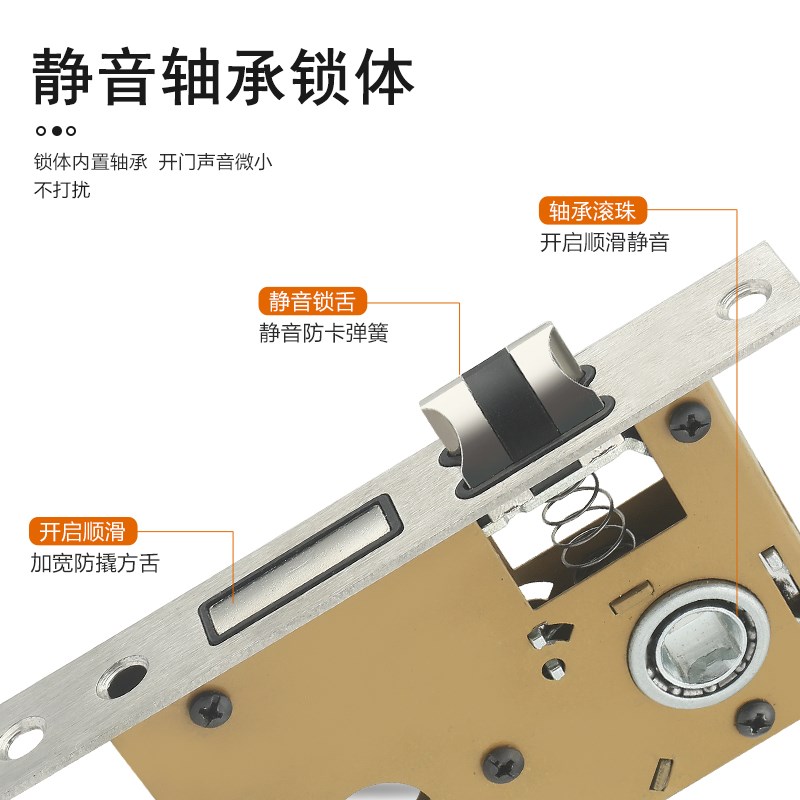 静音轴承锁体

锁体内置轴承 开门声音微小
不打扰

轴承滚珠
开启顺滑静音

静音锁舌
静音防卡弹簧

开启顺滑
加宽防撬方舌