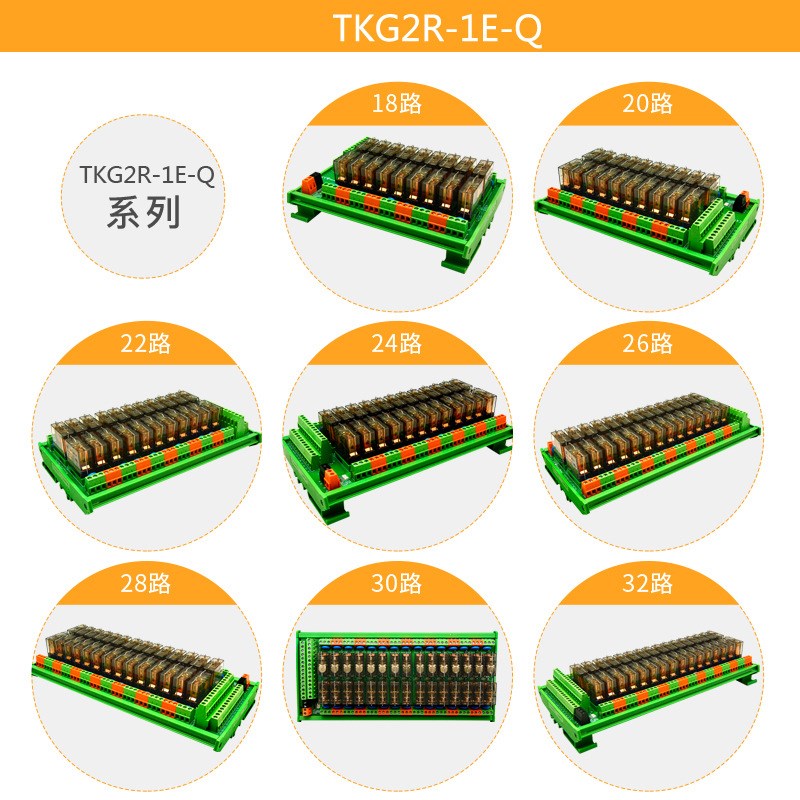 TKG2R-1E-Q

TKG2R-1E-Q
系列

18路

20路

22路

24路

26路

28路

30路

32路