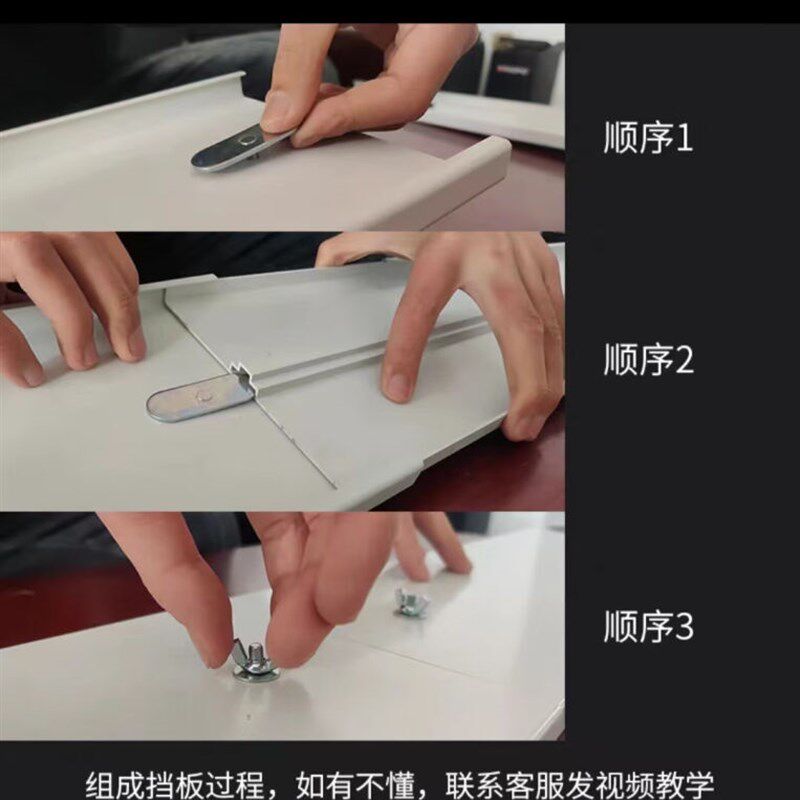 顺序1

顺序2

顺序3

组成挡板过程，如有不懂，联系客服发视频教学