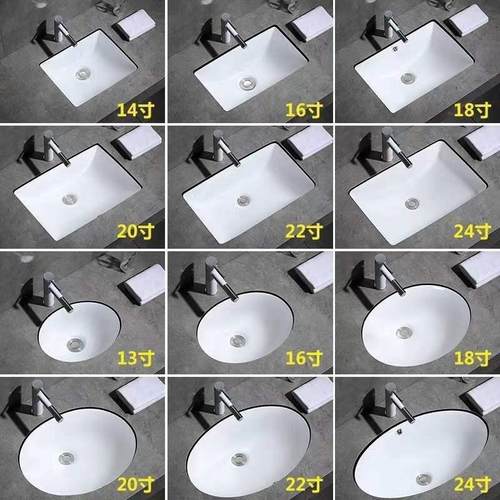 14寸

16寸

18寸

20寸

22寸

24寸

13寸

16寸

18寸

20寸

22寸

24寸