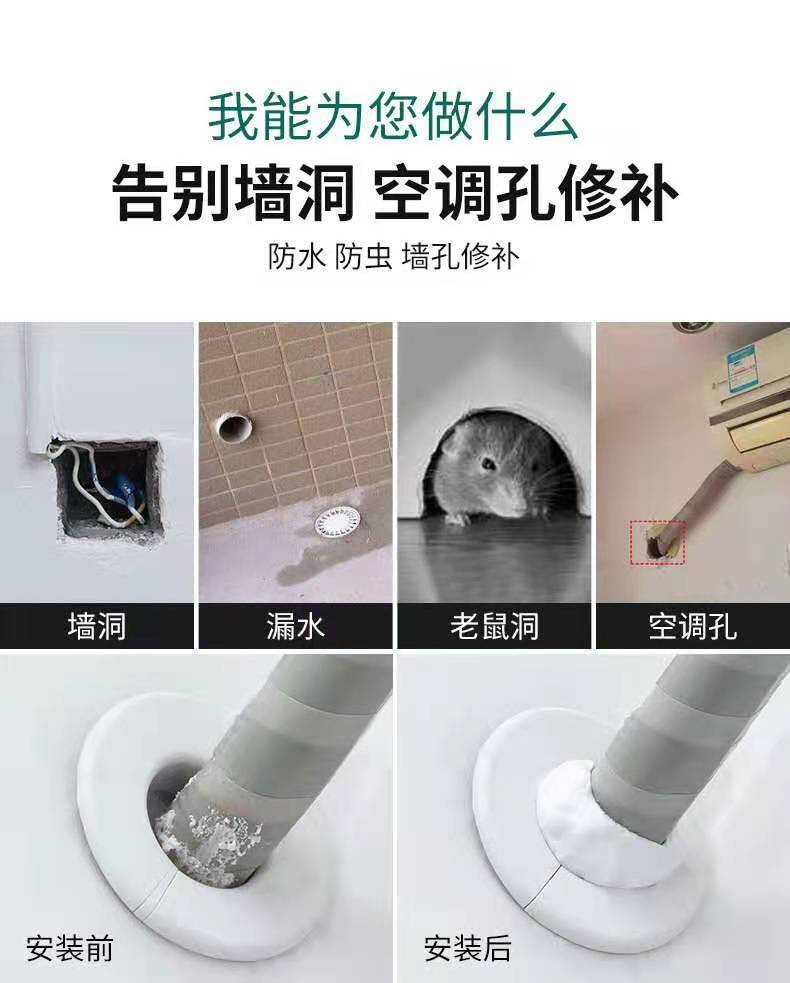 我能为您做什么
告别墙洞 空调孔修补
防水 防虫 墙孔修补

墙洞
漏水
老鼠洞
空调孔

安装前
安装后