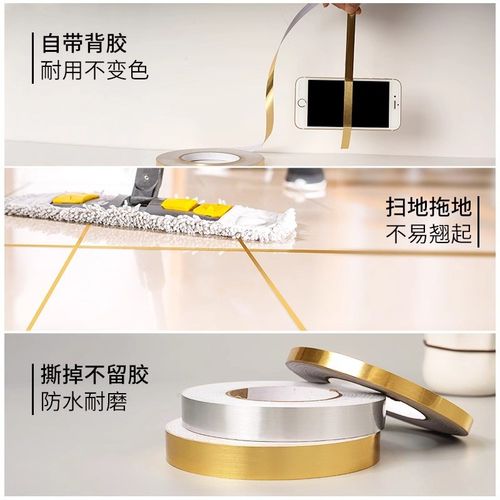 自带背胶
耐用不变色

扫地拖地
不易翘起

撕掉不留胶
防水耐磨