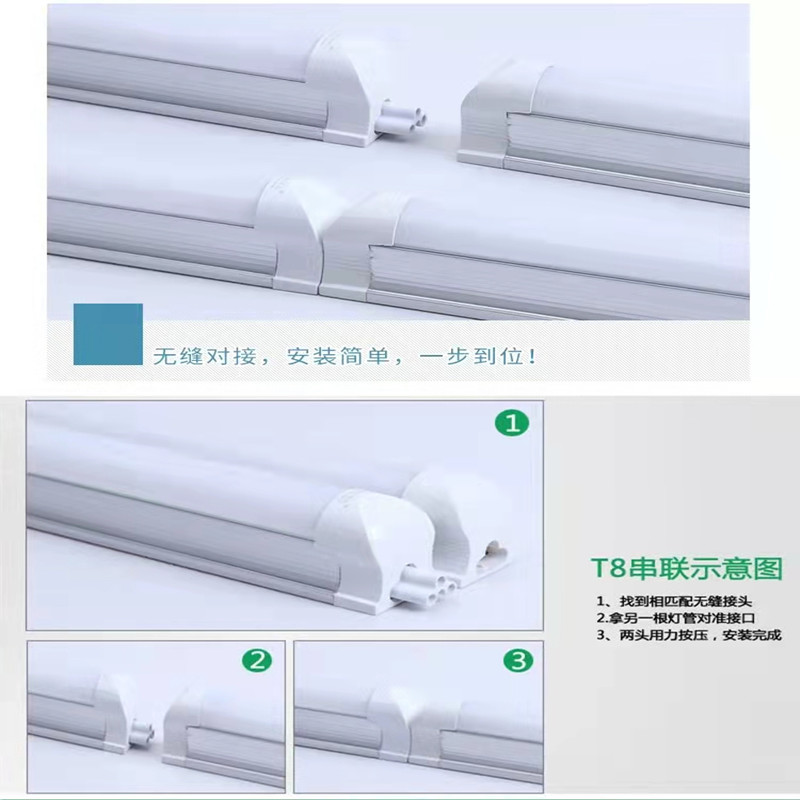 无缝对接，安装简单，一步到位！

1

T8串联示意图

1、找到相匹配无缝接头
2.拿另一根灯管对准接口
3、两头用力按压，安装完成

2

3