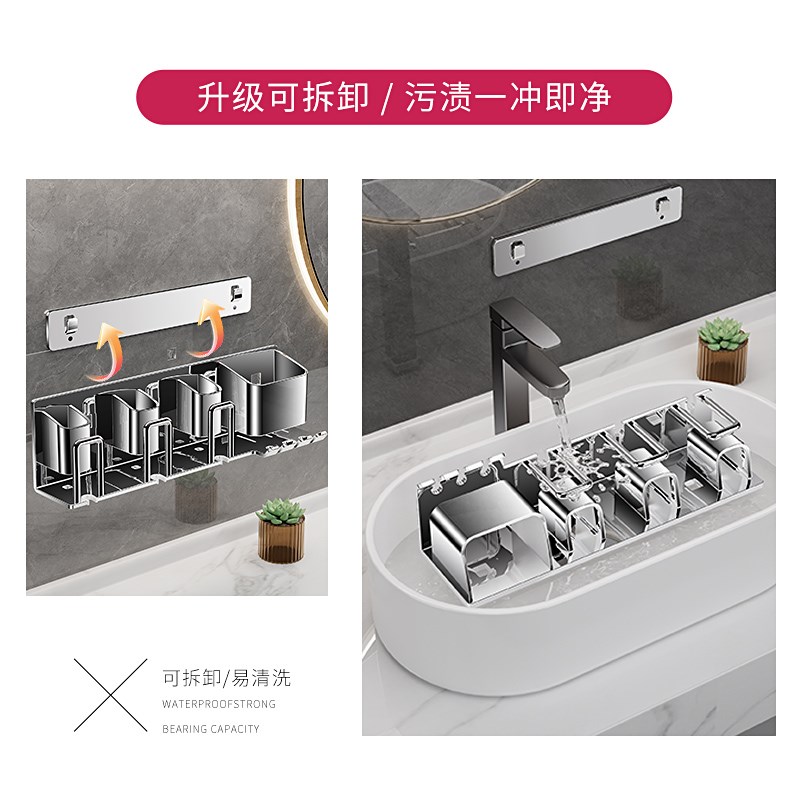 升级可拆卸 / 污渍一冲即净

可拆卸/易清洗
WATERPROOFSTRONG
BEARING CAPACITY