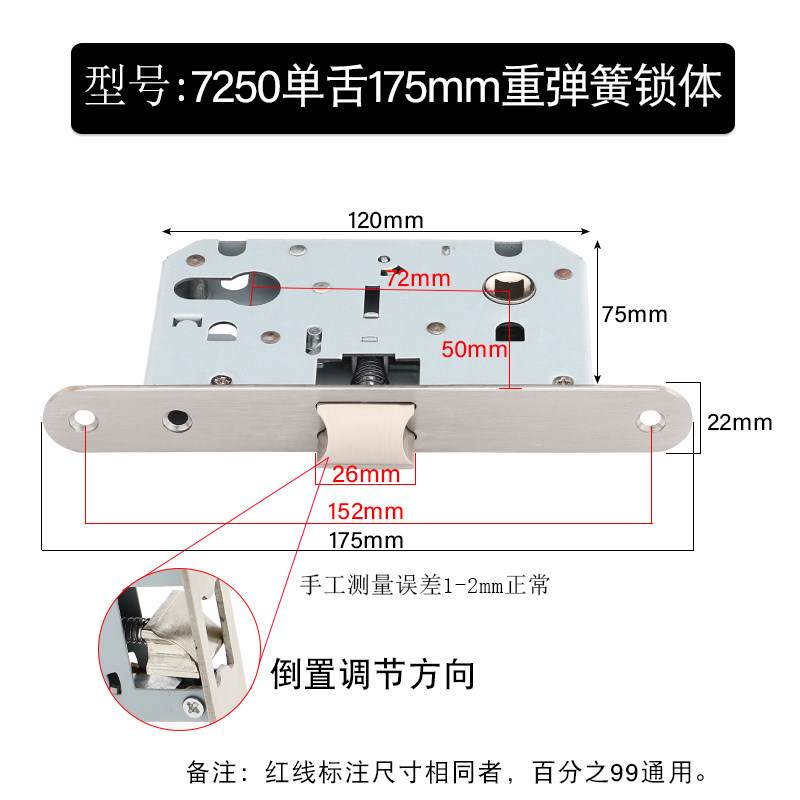 型号:7250单舌175mm重弹簧锁体

120mm

72mm

75mm

50mm

22mm

26mm

152mm

175mm

手工测量误差1-2mm正常

倒置调节方向

备注：红线标注尺寸相同者，百分之99通用。