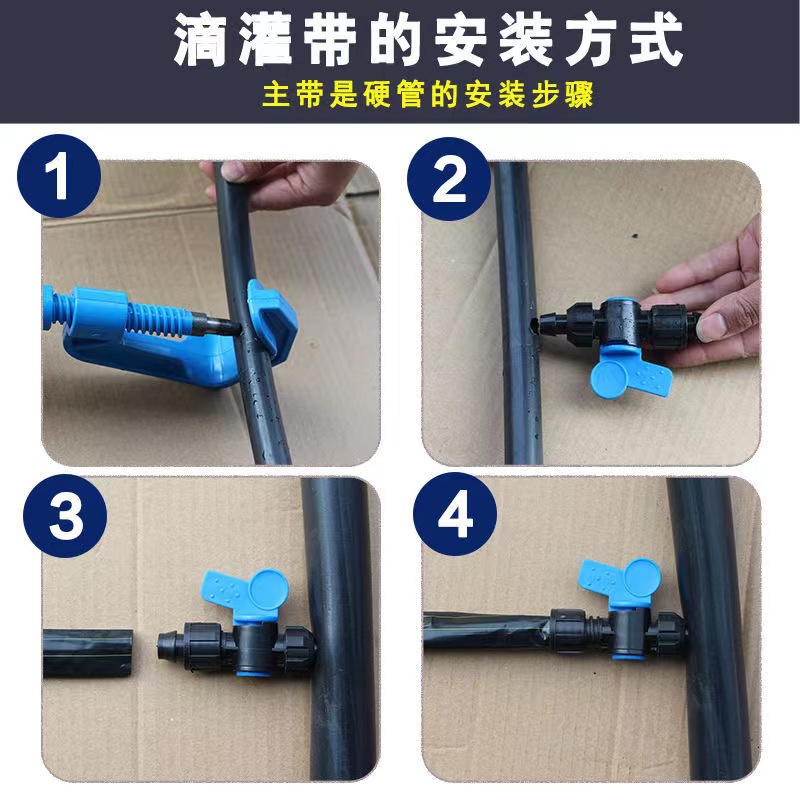 滴灌带的安装方式
主带是硬管的安装步骤

1

2

3

4