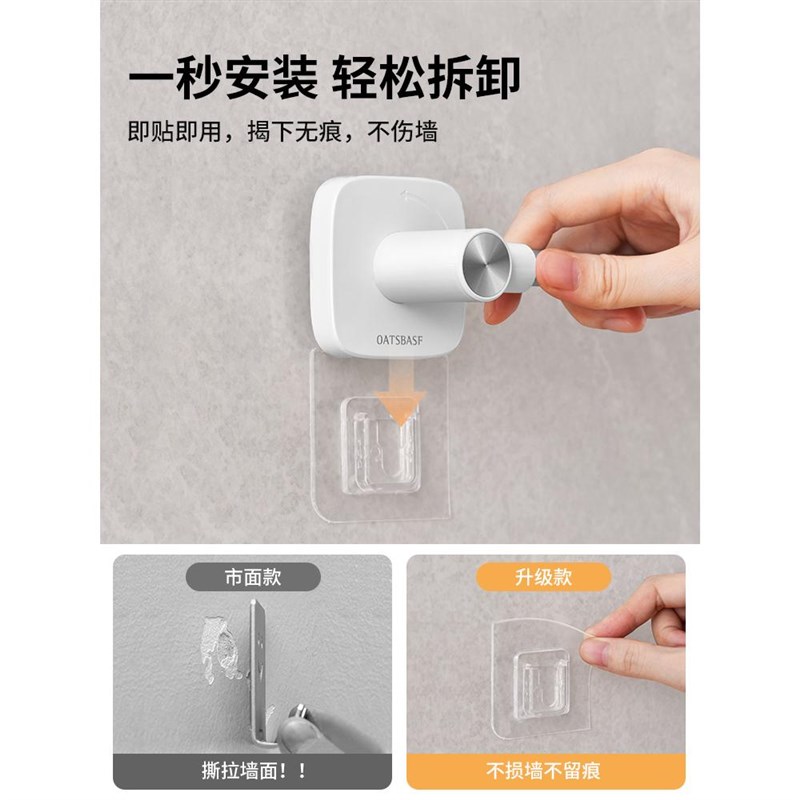 一秒安装 轻松拆卸

即贴即用，揭下无痕，不伤墙

OATSBASF

市面款

撕拉墙面！！

升级款

不损墙不留痕