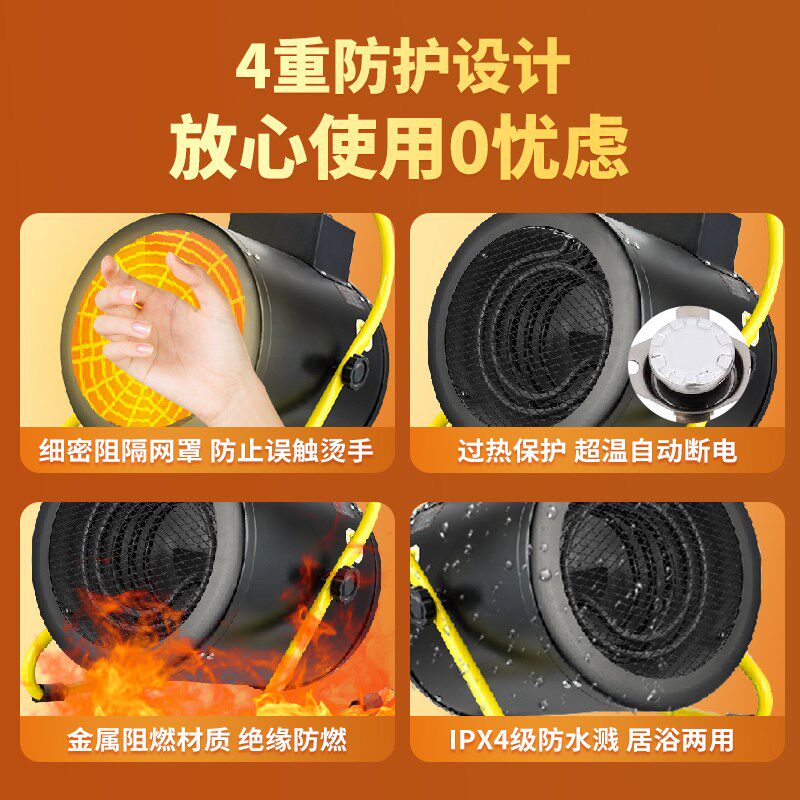 4重防护设计
放心使用0忧虑

细密阻隔网罩 防止误触烫手

过热保护 超温自动断电

金属阻燃材质 绝缘防燃

IPX4级防水溅 居浴两用