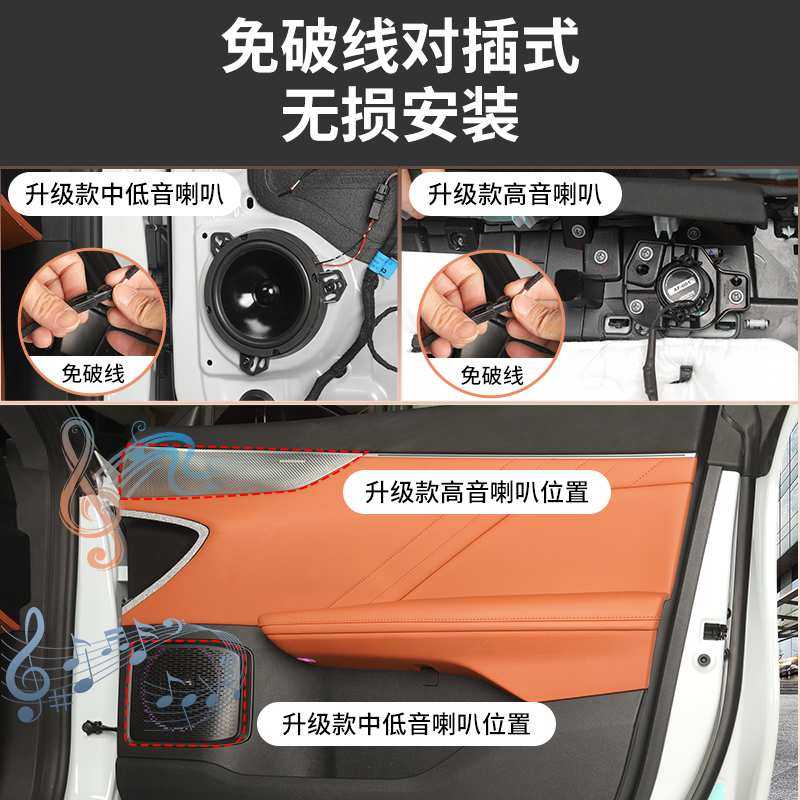 免破线对插式
无损安装

升级款中低音喇叭

免破线

升级款高音喇叭

免破线

升级款高音喇叭位置

升级款中低音喇叭位置