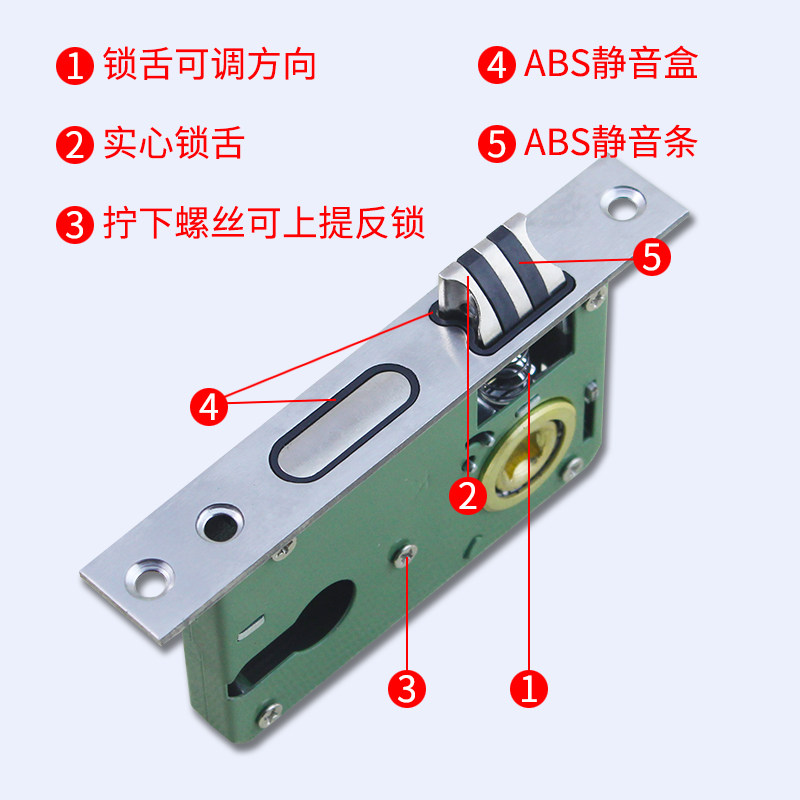 1 锁舌可调方向

2 实心锁舌

3 拧下螺丝可上提反锁

4 ABS静音盒

5 ABS静音条

5

4

2

3

1