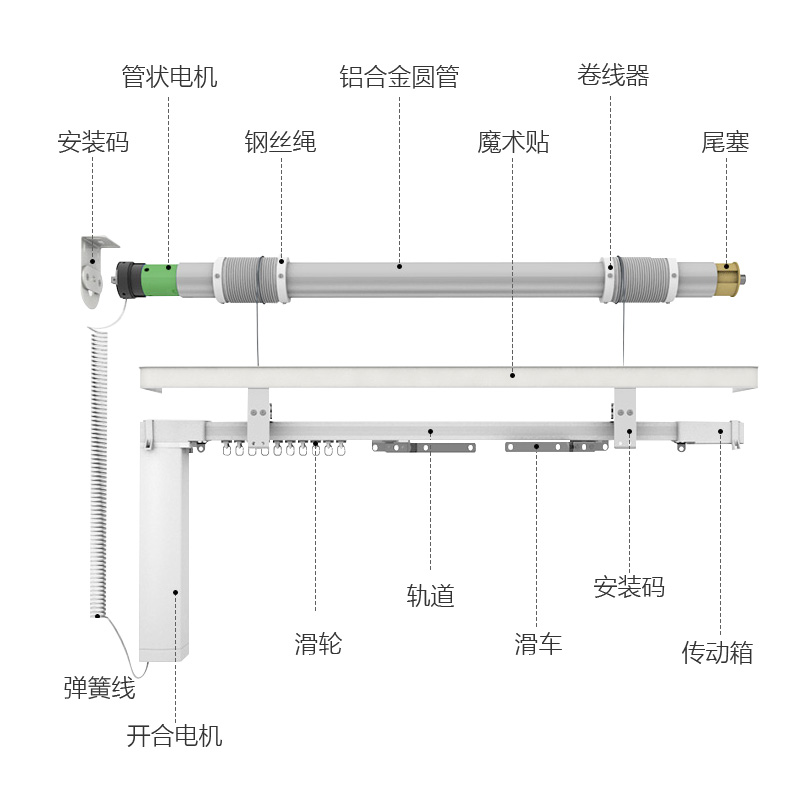 管状电机
铝合金圆管
卷线器
安装码
钢丝绳
魔术贴
尾塞
轨道
安装码
滑轮
滑车
传动箱
弹簧线
开合电机