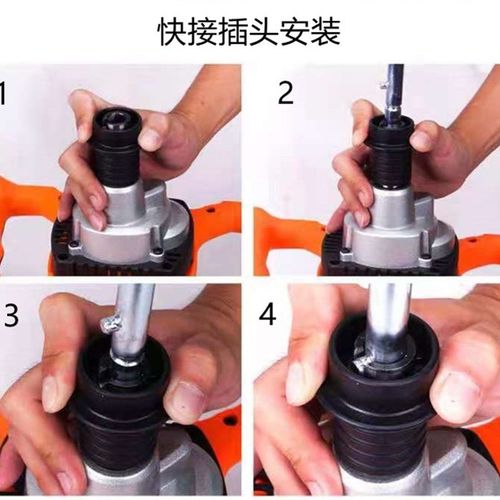 快接插头安装

1

2

3

4