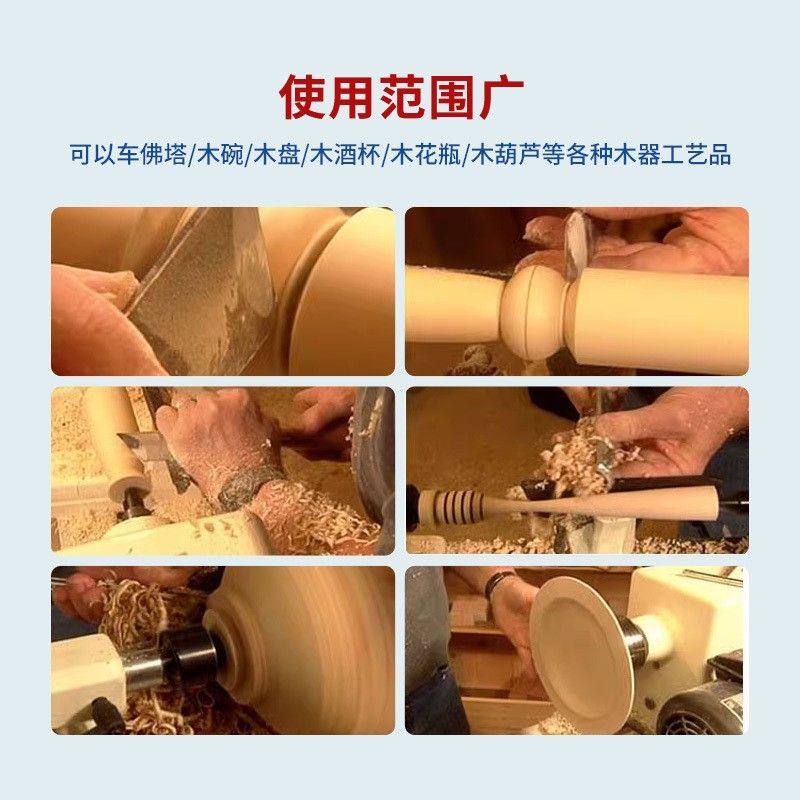 使用范围广

可以车佛塔/木碗/木盘/木酒杯/木花瓶/木葫芦等各种木器工艺品