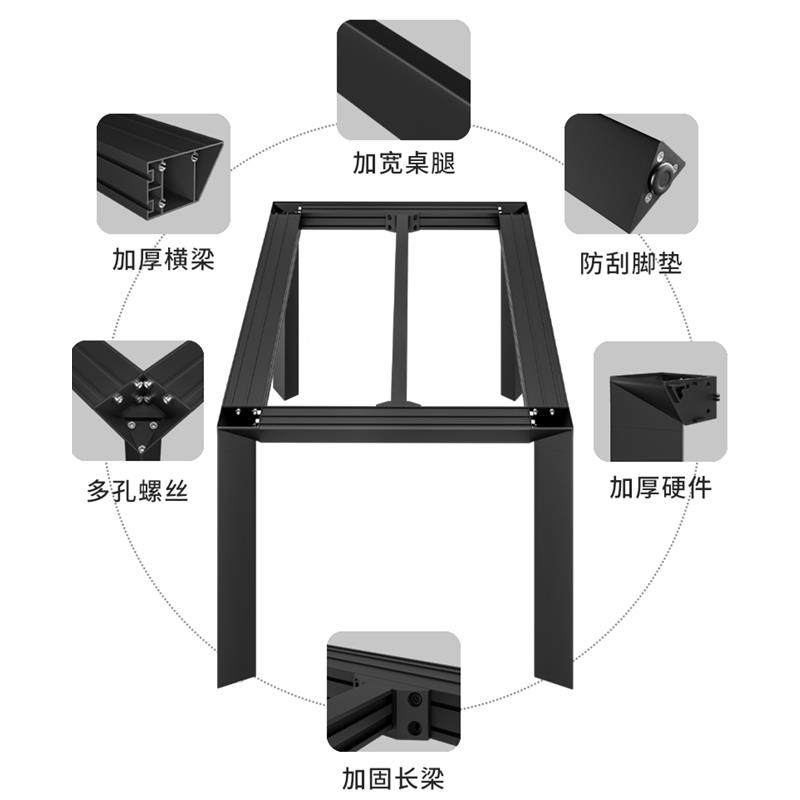 加宽桌腿

加厚横梁

防刮脚垫

多孔螺丝

加厚硬件

加固长梁