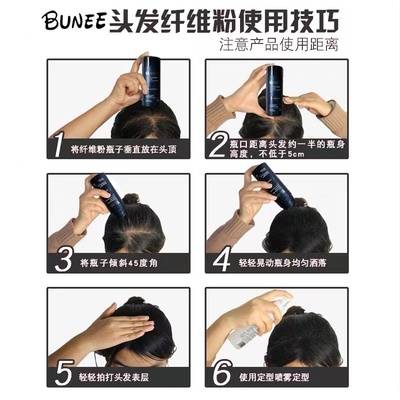 BUNEE 头发纤维粉使用技巧
注意产品使用距离

1 将纤维粉瓶子垂直放在头顶

2 瓶口距离头发约一半的瓶身高度，不低于5cm

3 将瓶子倾斜45度角

4 轻轻晃动瓶身均匀洒落

5 轻轻拍打头发表层

6 使用定型喷雾定型