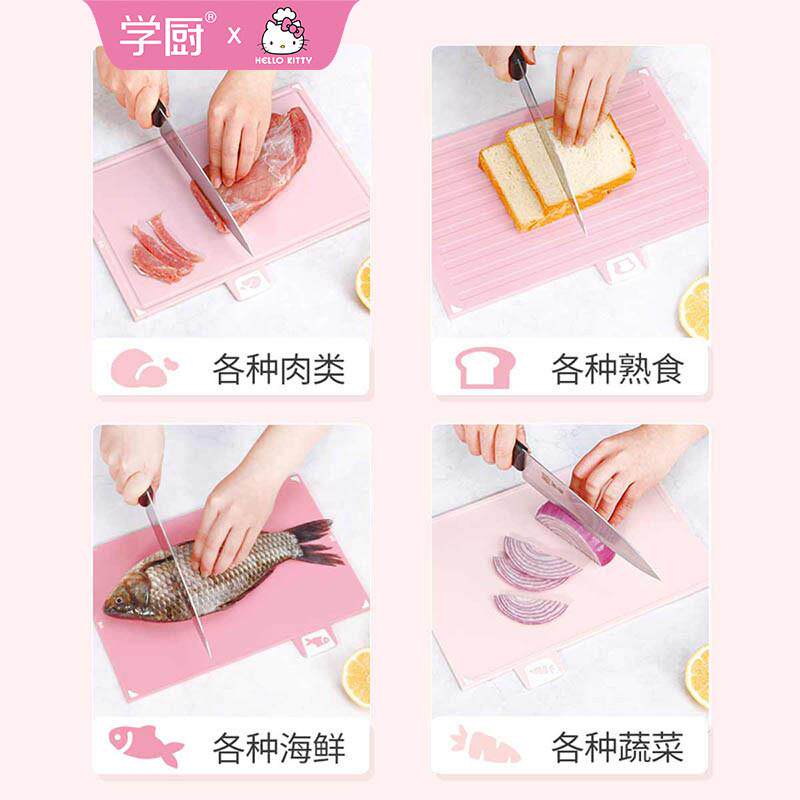 学厨® x HELLO KITTY

各种肉类

各种熟食

各种海鲜

各种蔬菜