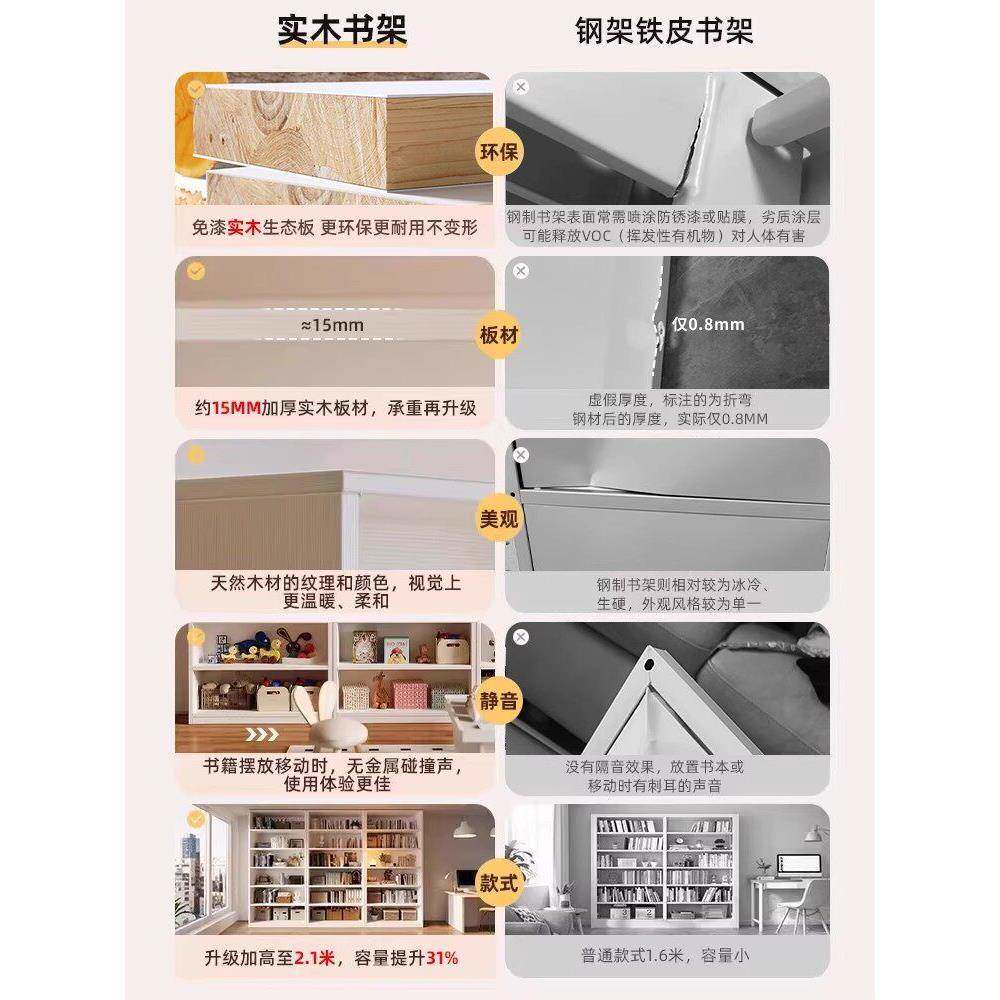 实木书架

钢架铁皮书架

环保

免漆实木生态板 更环保更耐用不变形

钢制书架表面常需喷涂防锈漆或贴膜，劣质涂层可能释放VOC（挥发性有机物）对人体有害

≈15mm

板材

仅0.8mm

约15MM加厚实木板材，承重再升级

虚假厚度，标注的为折弯钢材后的厚度，实际仅0.8MM

美观

天然木材的纹理和颜色，视觉上更温暖、柔和

钢制书架则相对较为冰冷、生硬，外观风格较为单一

静音

书籍摆放移动时，无金属碰撞声，使用体验更佳

没有隔音效果，放置书本或移动时有刺耳的声音

款式

升级加高至2.1米，容量提升31%

普通款式1.6米，容量小