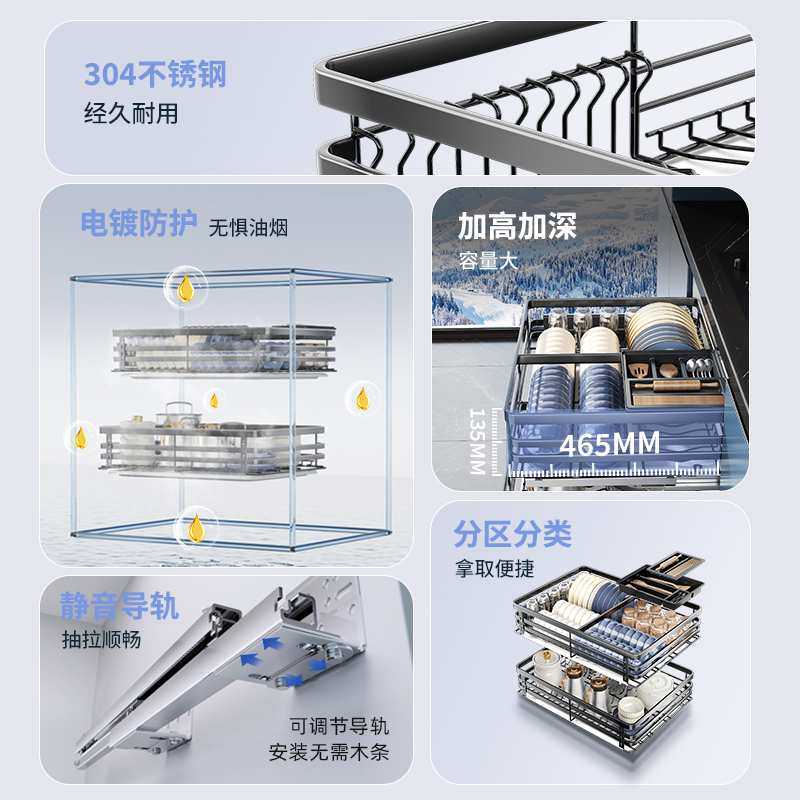 304不锈钢
经久耐用

电镀防护 无惧油烟

加高加深
容量大

135MM
465MM

分区分类
拿取便捷

静音导轨
抽拉顺畅

可调节导轨
安装无需木条