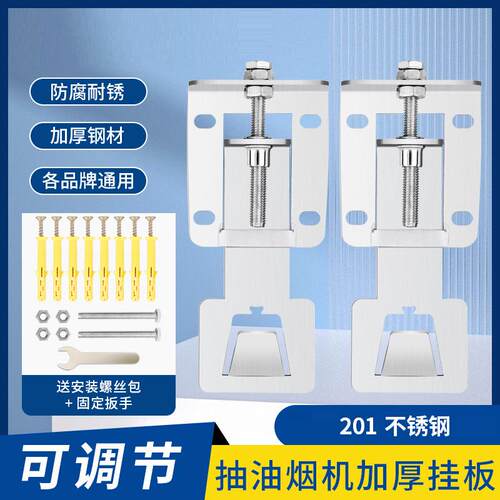 防腐耐锈

加厚钢材

各品牌通用

送安装螺丝包
+ 固定扳手

201 不锈钢

可调节

抽油烟机加厚挂板