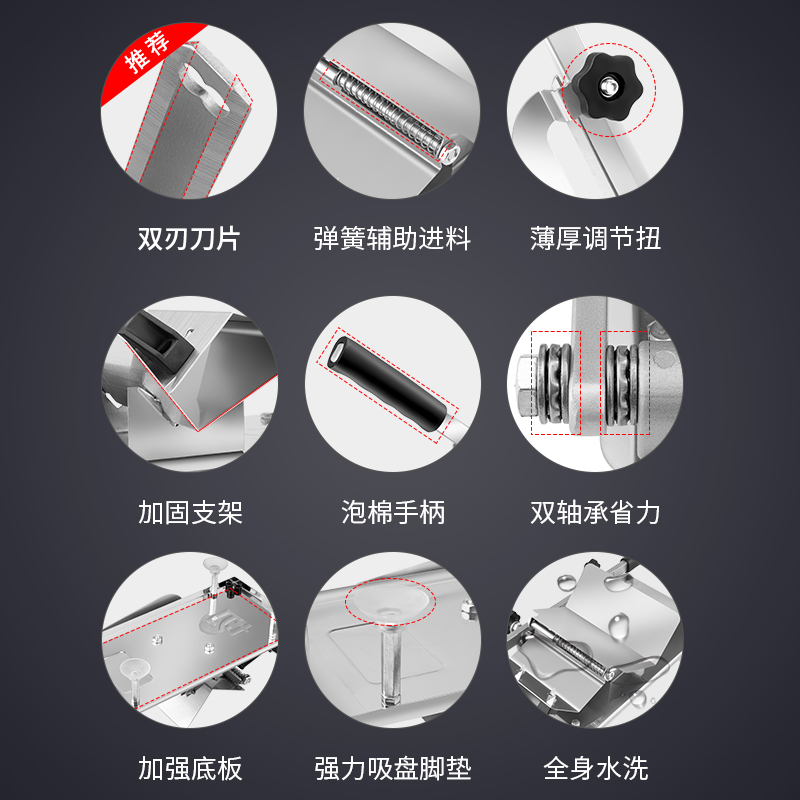 推荐

双刃刀片

弹簧辅助进料

薄厚调节扭

加固支架

泡棉手柄

双轴承省力

加强底板

强力吸盘脚垫

全身水洗