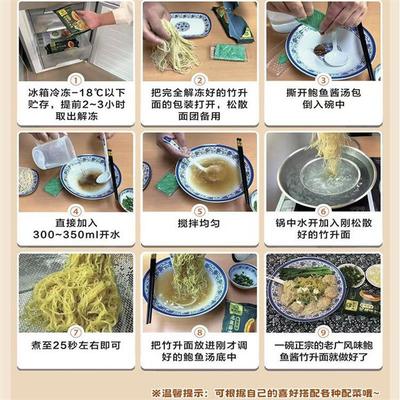 ①
冰箱冷冻-18℃以下贮存，提前2~3小时取出解冻

②
把完全解冻好的竹升面的包装打开，松散面团备用

③
撕开鲍鱼酱汤包倒入碗中

④
直接加入300~350ml开水

⑤
搅拌均匀

⑥
锅中水开加入刚松散好的竹升面

⑦
煮至25秒左右即可

⑧
把竹升面放进刚才调好的鲍鱼汤底中

⑨
一碗正宗的老广风味鲍鱼酱竹升面就做好了

※温馨提示：可根据自己的喜好搭配各种配菜哦~