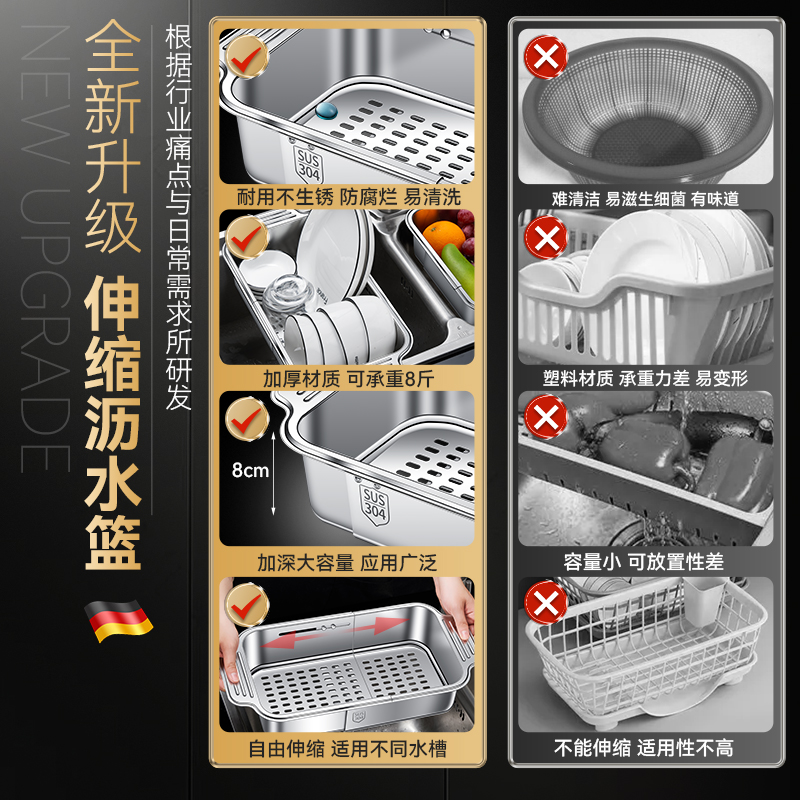 NEW UPGRADE

全新升级

伸缩沥水篮

根据行业痛点与日常需求所研发

SUS 304

耐用不生锈 防腐烂 易清洗

加厚材质 可承重8斤

8cm

SUS 304

加深大容量 应用广泛

自由伸缩 适用不同水槽

难清洁 易滋生细菌 有味道

塑料材质 承重力差 易变形

容量小 可放置性差

不能伸缩 适用性不高