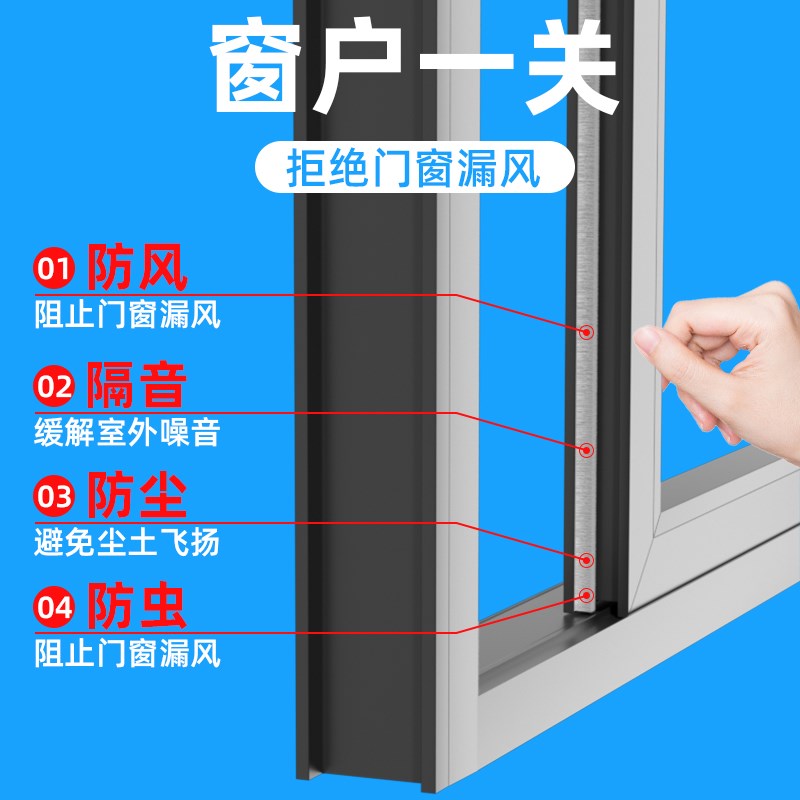 窗户一关

拒绝门窗漏风

01 防风
阻止门窗漏风

02 隔音
缓解室外噪音

03 防尘
避免尘土飞扬

04 防虫
阻止门窗漏风