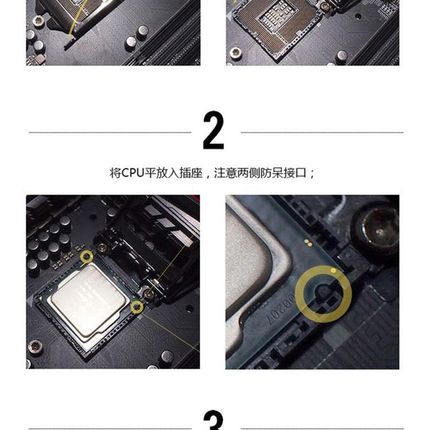 2

将CPU平放入插座，注意两侧防呆接口；

3