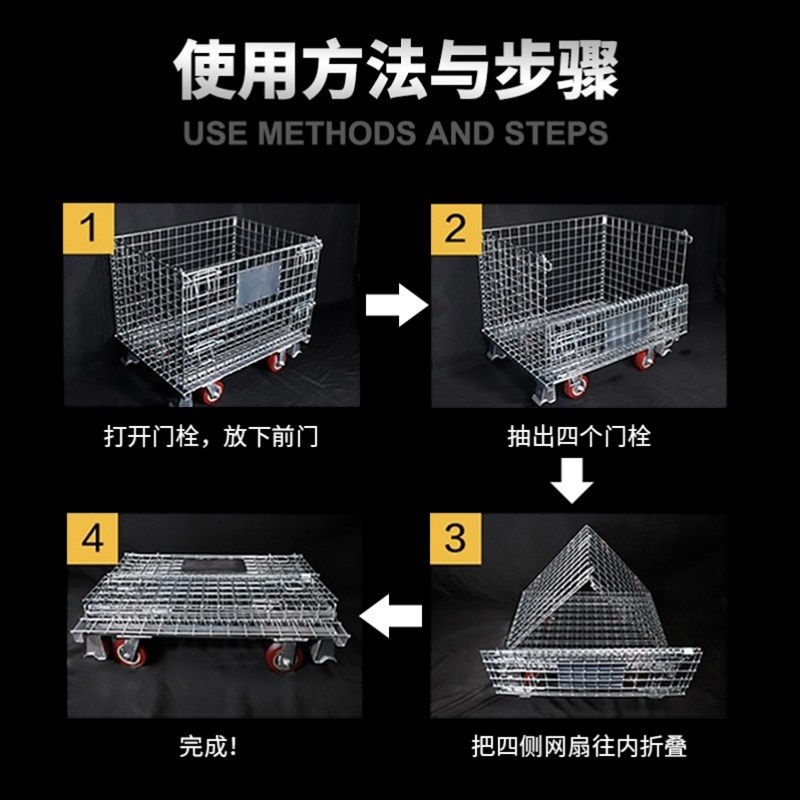 使用方法与步骤
USE METHODS AND STEPS

1
打开门栓，放下前门

2
抽出四个门栓

3
把四侧网扇往内折叠

4
完成！