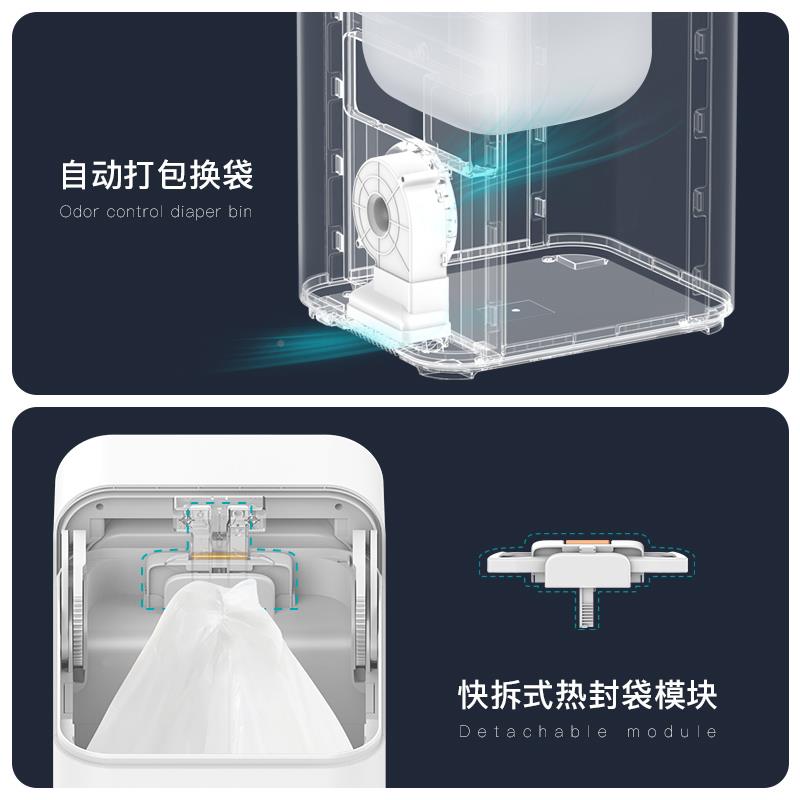 自动打包换袋
Odor control diaper bin

快拆式热封袋模块
Detachable module