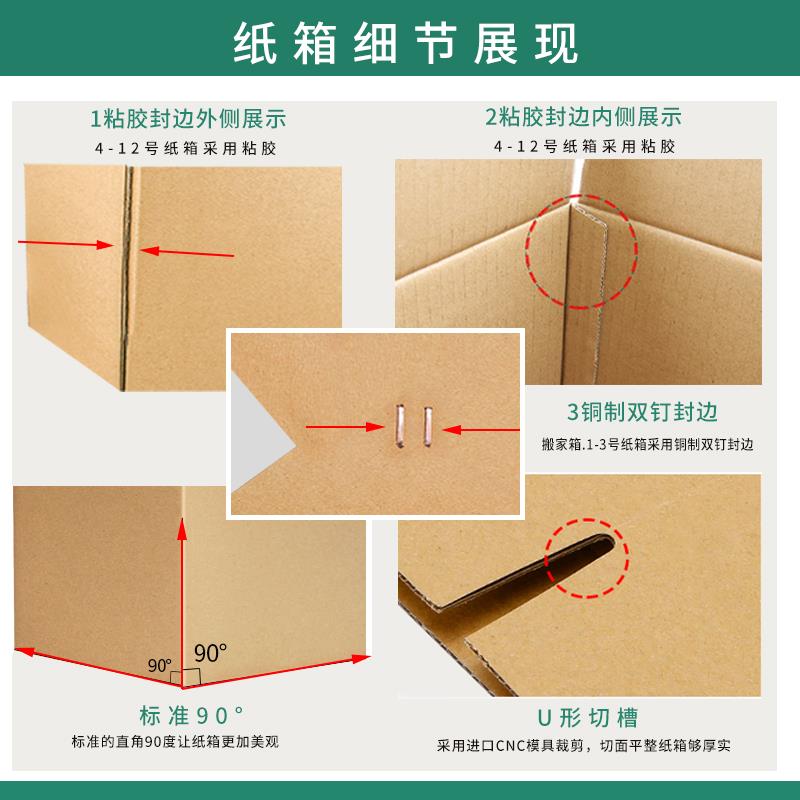 纸箱细节展现

1粘胶封边外侧展示

4-12号纸箱采用粘胶

2粘胶封边内侧展示

4-12号纸箱采用粘胶

3铜制双钉封边

搬家箱.1-3号纸箱采用铜制双钉封边

90°

90°

标准90°

标准的直角90度让纸箱更加美观

U形切槽

采用进口CNC模具裁剪，切面平整纸箱够厚实