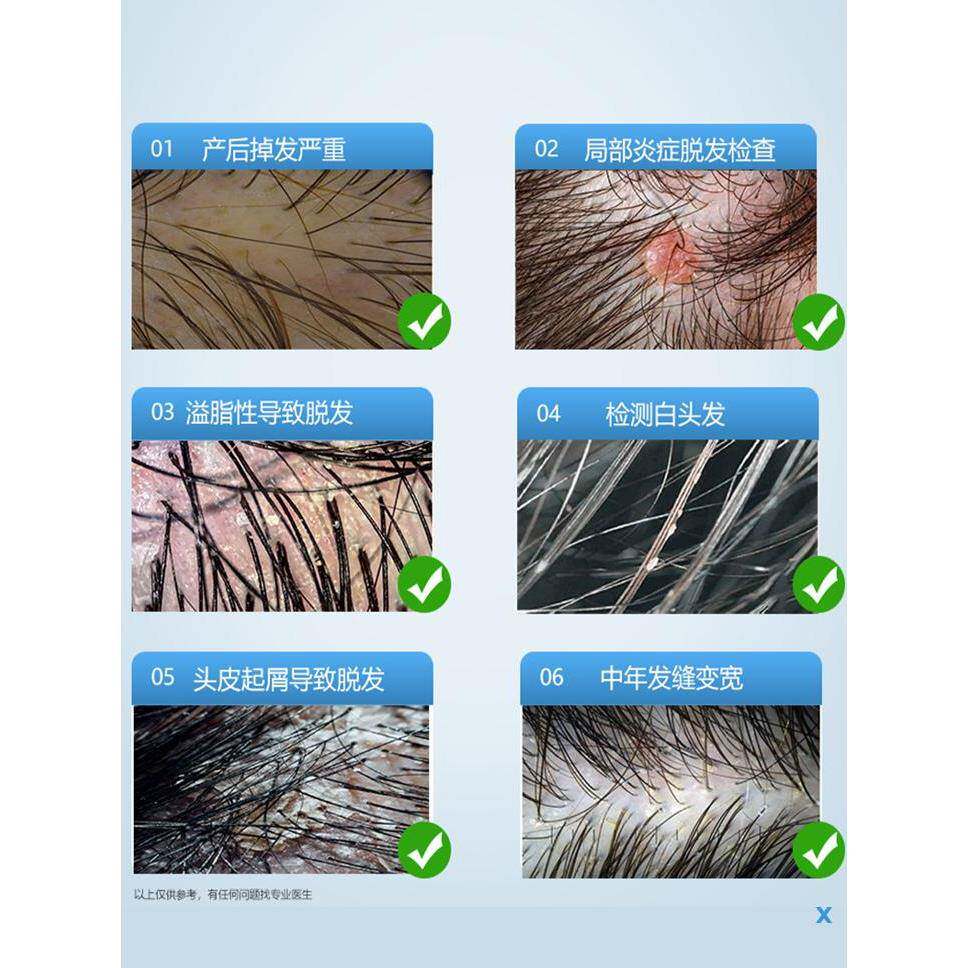 01 产后掉发严重

02 局部炎症脱发检查

03 溢脂性导致脱发

04 检测白头发

05 头皮起屑导致脱发

06 中年发缝变宽

以上仅供参考，有任何问题找专业医生

X