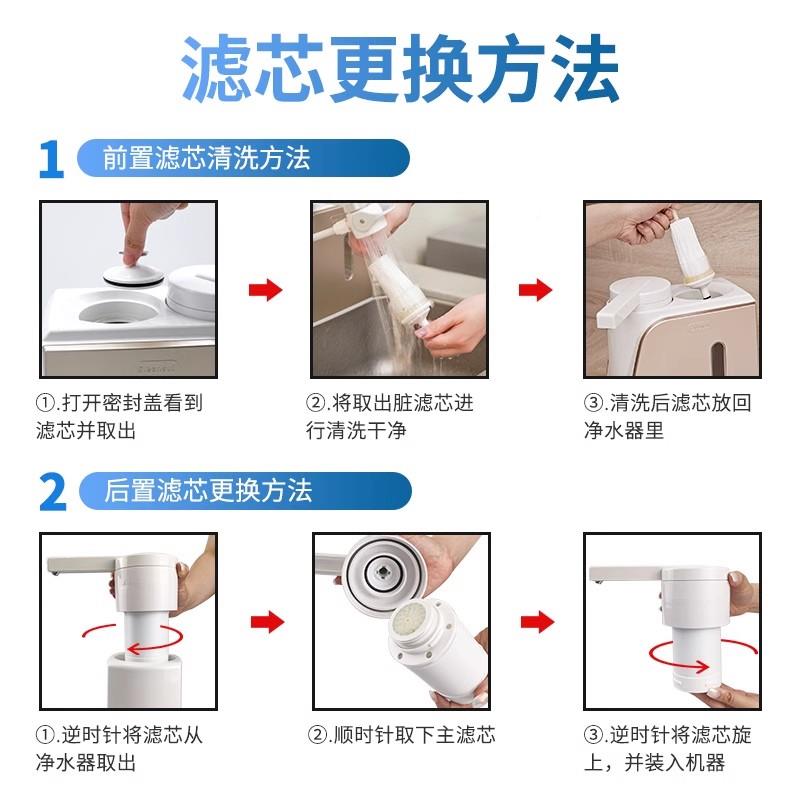 滤芯更换方法

1 前置滤芯清洗方法

①.打开密封盖看到滤芯并取出

②.将取出脏滤芯进行清洗干净

③.清洗后滤芯放回净水器里

2 后置滤芯更换方法

①.逆时针将滤芯从净水器取出

②.顺时针取下主滤芯

③.逆时针将滤芯旋上，并装入机器