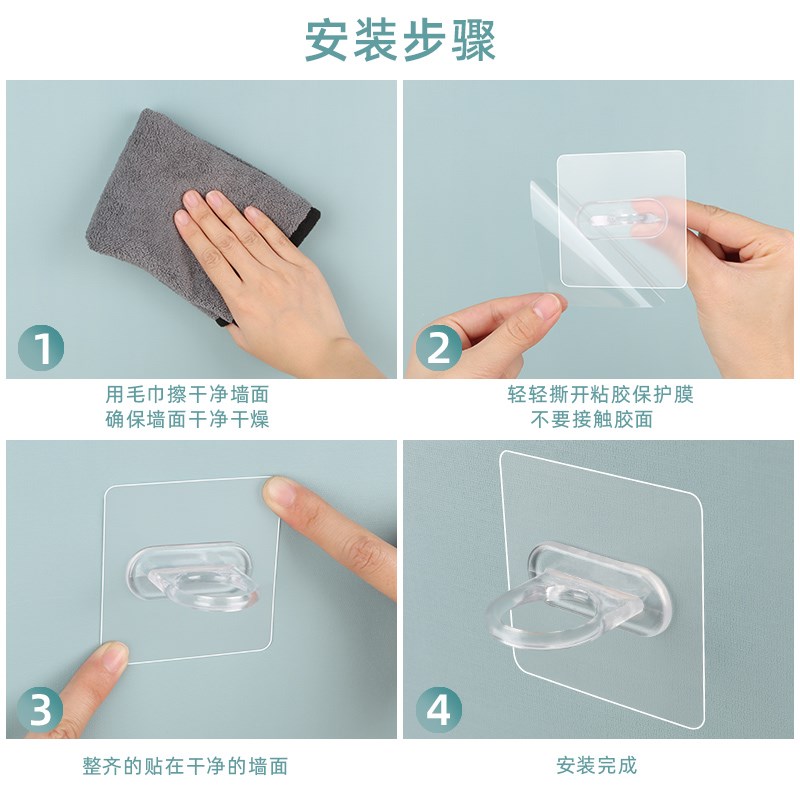 安装步骤

1

用毛巾擦干净墙面
确保墙面干净干燥

2

轻轻撕开粘胶保护膜
不要接触胶面

3

整齐的贴在干净的墙面

4

安装完成