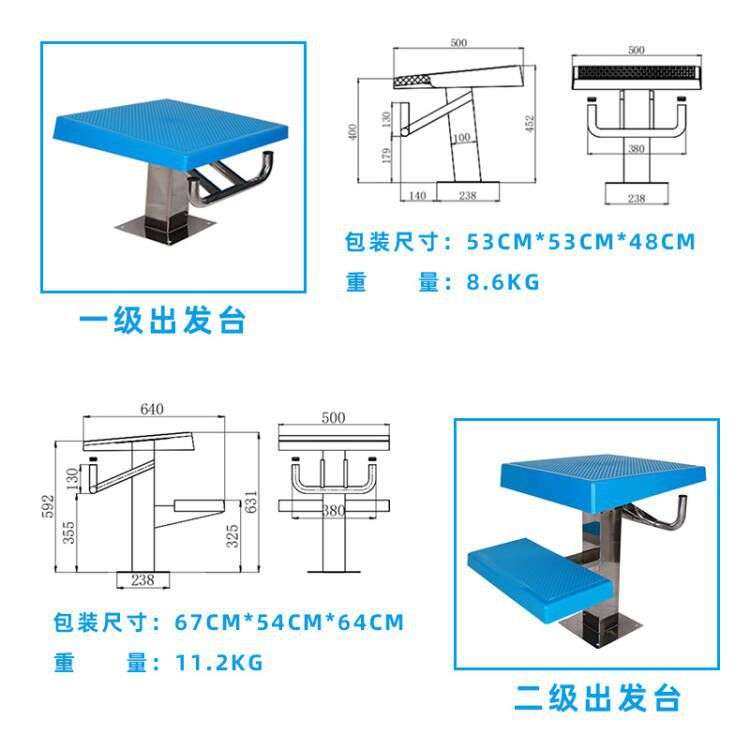 500
400
130
179
100
452
140
238
500
380
238

包装尺寸：53CM*53CM*48CM

重　　量：8.6KG

一级出发台

640
592
130
355
325
631
238
500
380

包装尺寸：67CM*54CM*64CM

重　　量：11.2KG

二级出发台