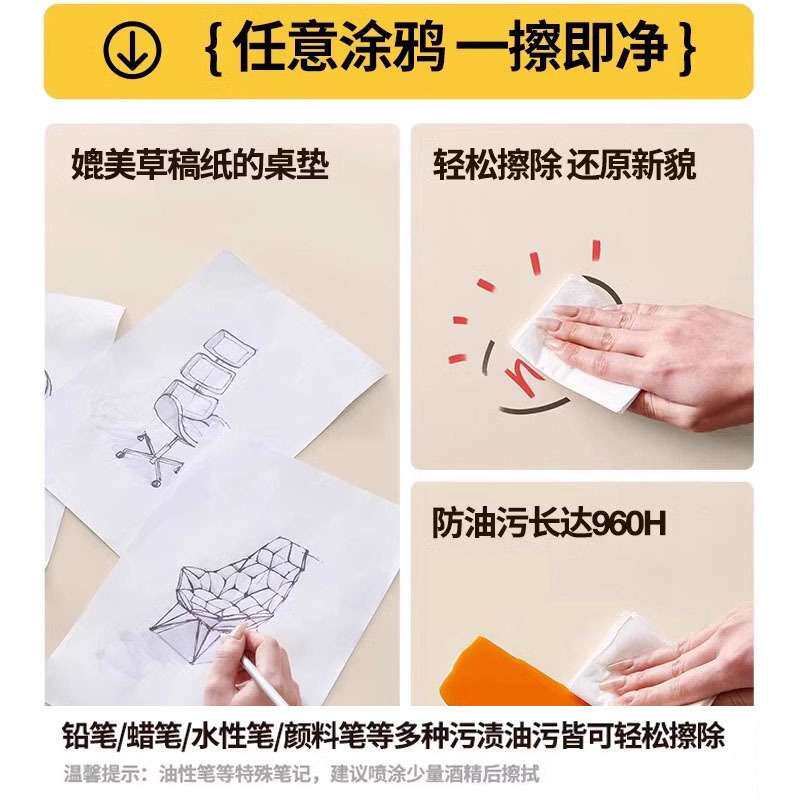 { 任意涂鸦 一擦即净 }

媲美草稿纸的桌垫

轻松擦除 还原新貌

防油污长达960H

铅笔/蜡笔/水性笔/颜料笔等多种污渍油污皆可轻松擦除

温馨提示：油性笔等特殊笔记，建议喷涂少量酒精后擦拭