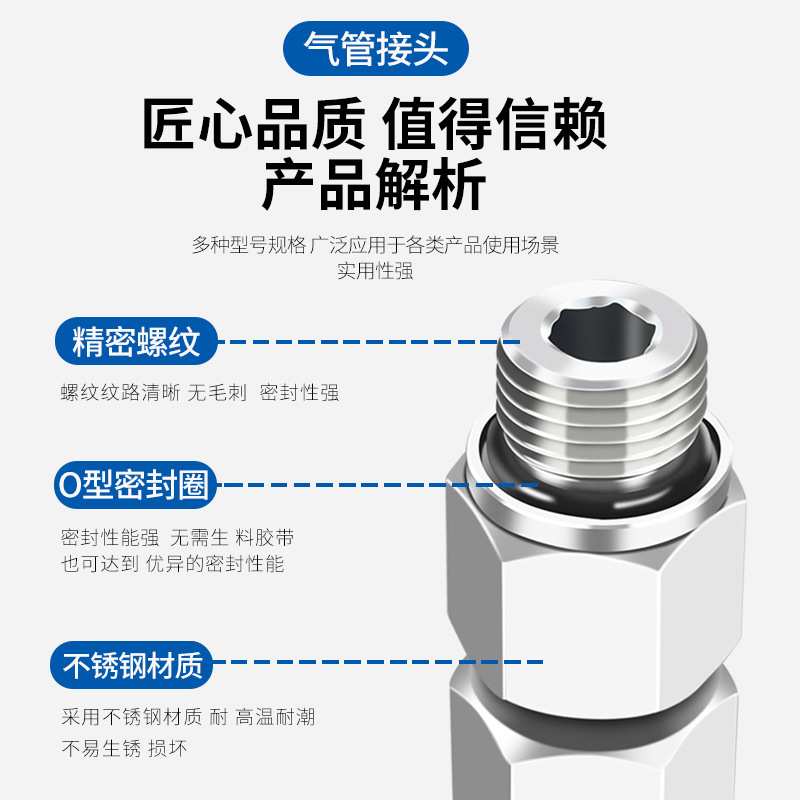 气管接头

匠心品质 值得信赖
产品解析

多种型号规格 广泛应用于各类产品使用场景
实用性强

精密螺纹

螺纹纹路清晰 无毛刺 密封性强

O型密封圈

密封性能强 无需生 料胶带
也可达到 优异的密封性能

不锈钢材质

采用不锈钢材质 耐 高温耐潮
不易生锈 损坏