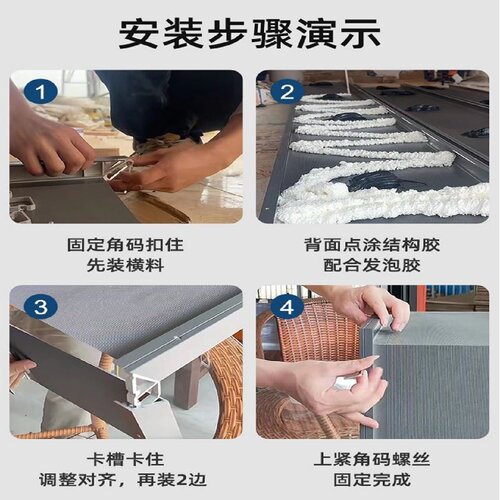 安装步骤演示

1

固定角码扣住
先装横料

2

背面点涂结构胶
配合发泡胶

3

卡槽卡住
调整对齐，再装2边

4

上紧角码螺丝
固定完成