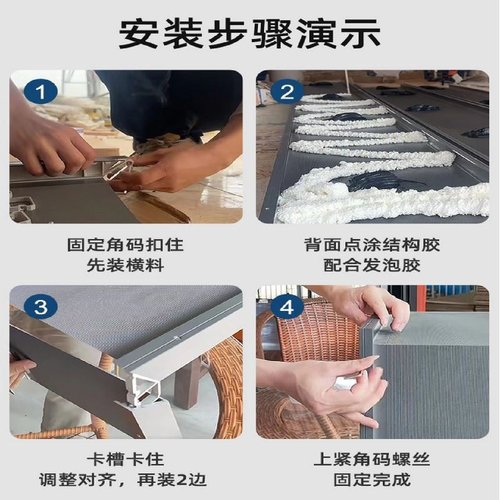 安装步骤演示

1

固定角码扣住
先装横料

2

背面点涂结构胶
配合发泡胶

3

卡槽卡住
调整对齐，再装2边

4

上紧角码螺丝
固定完成