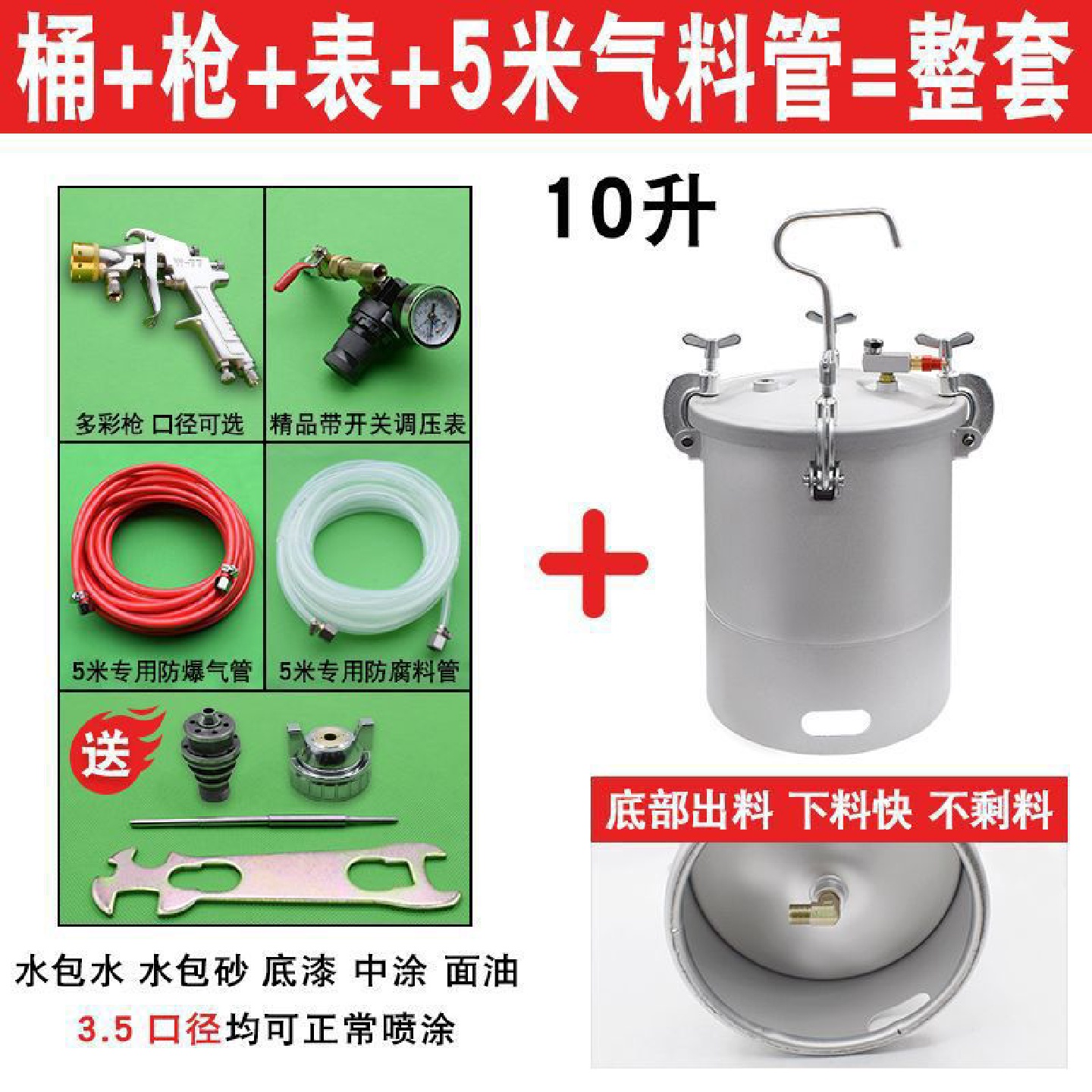 桶+枪+表+5米气料管=整套

10升

多彩枪 口径可选

精品带开关调压表

5米专用防爆气管

5米专用防腐料管

送

水包水 水包砂 底漆 中涂 面油

3.5 口径均可正常喷涂

底部出料 下料快 不剩料