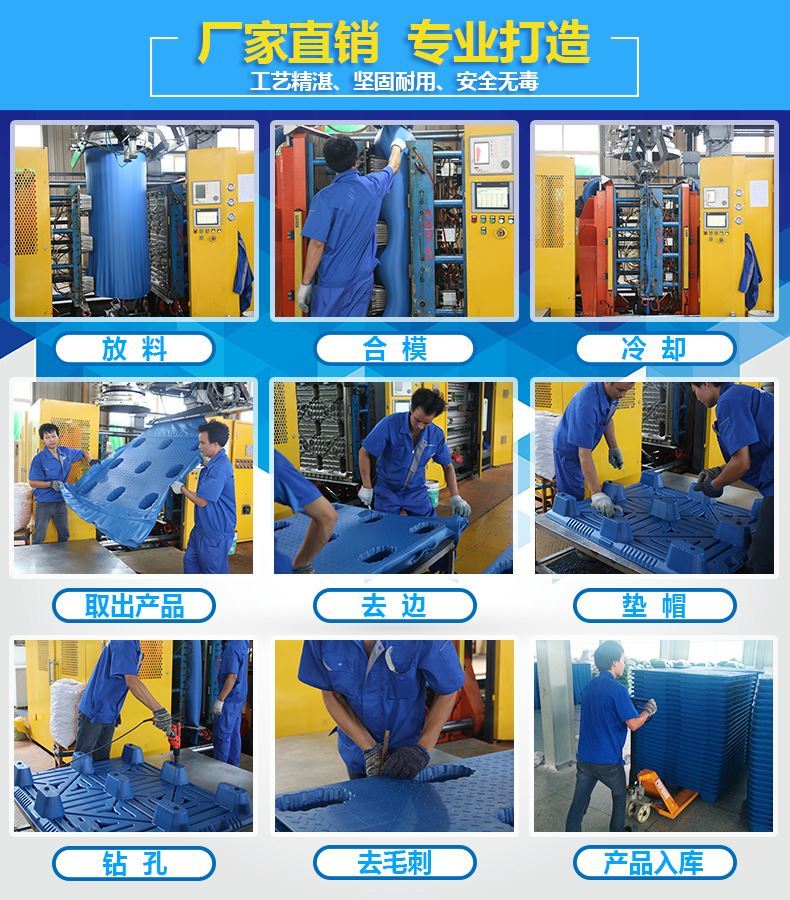 厂家直销 专业打造
工艺精湛、坚固耐用、安全无毒

放 料

合 模

冷 却

取出产品

去 边

垫 帽

钻 孔

去毛刺

产品入库