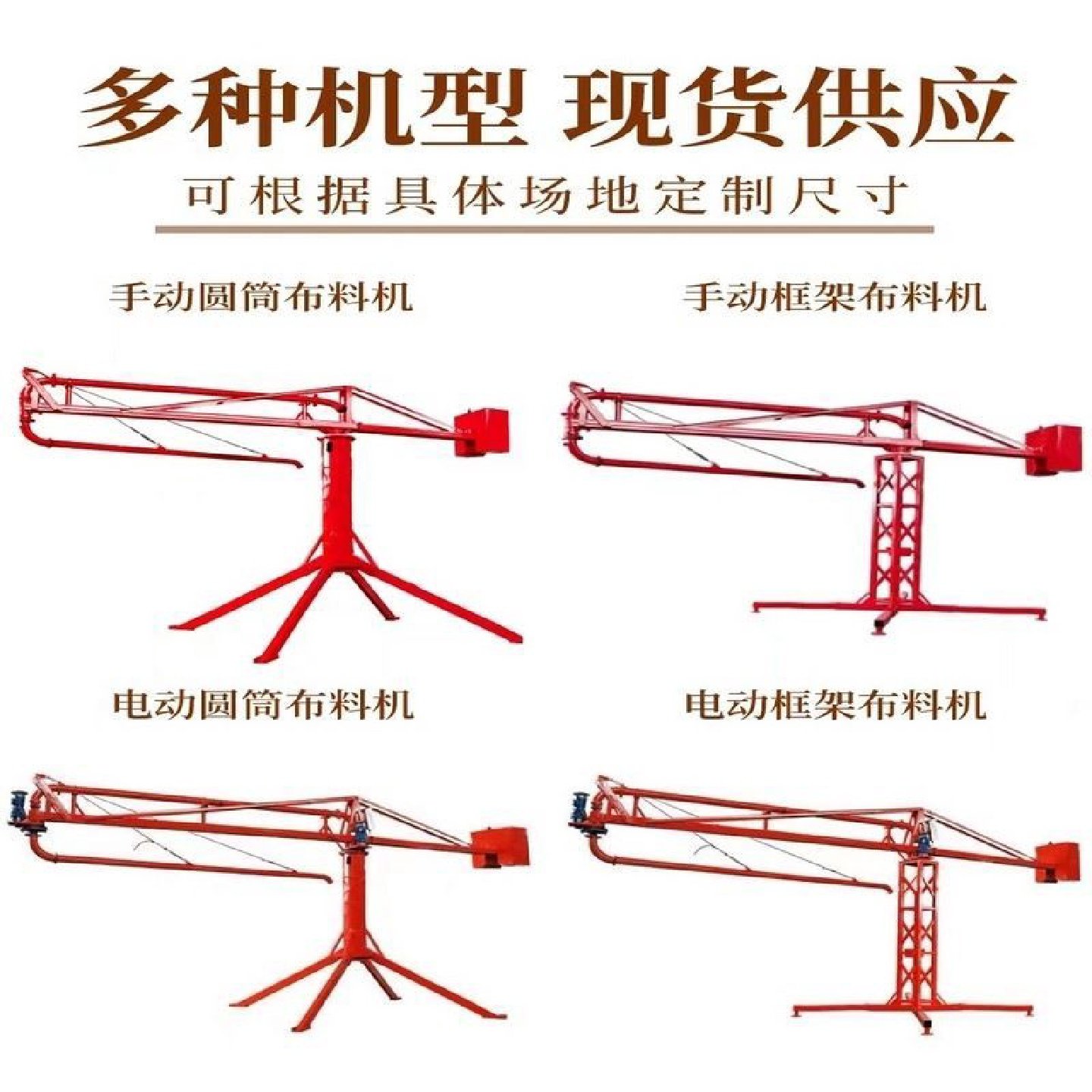 多种机型 现货供应

可根据具体场地定制尺寸

手动圆筒布料机

手动框架布料机

电动圆筒布料机

电动框架布料机