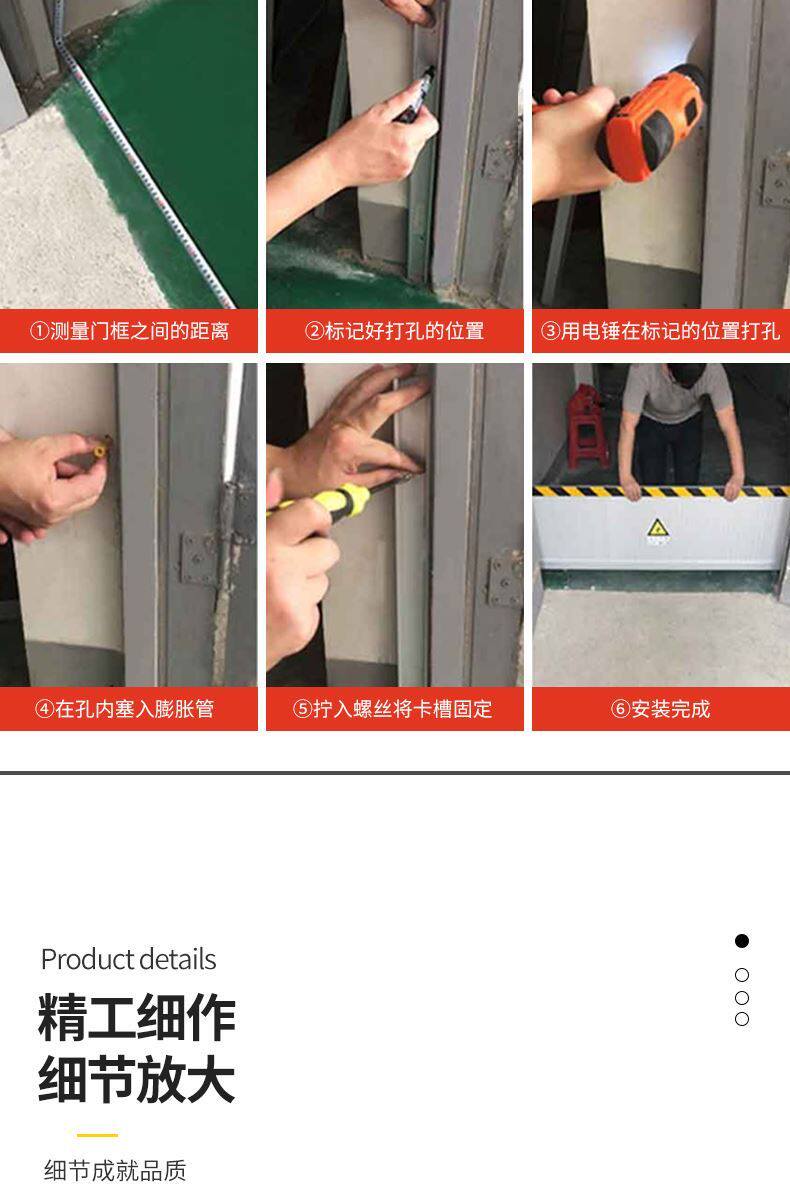 ①测量门框之间的距离

②标记好打孔的位置

③用电锤在标记的位置打孔

④在孔内塞入膨胀管

⑤拧入螺丝将卡槽固定

⑥安装完成

Product details

精工细作
细节放大

细节成就品质