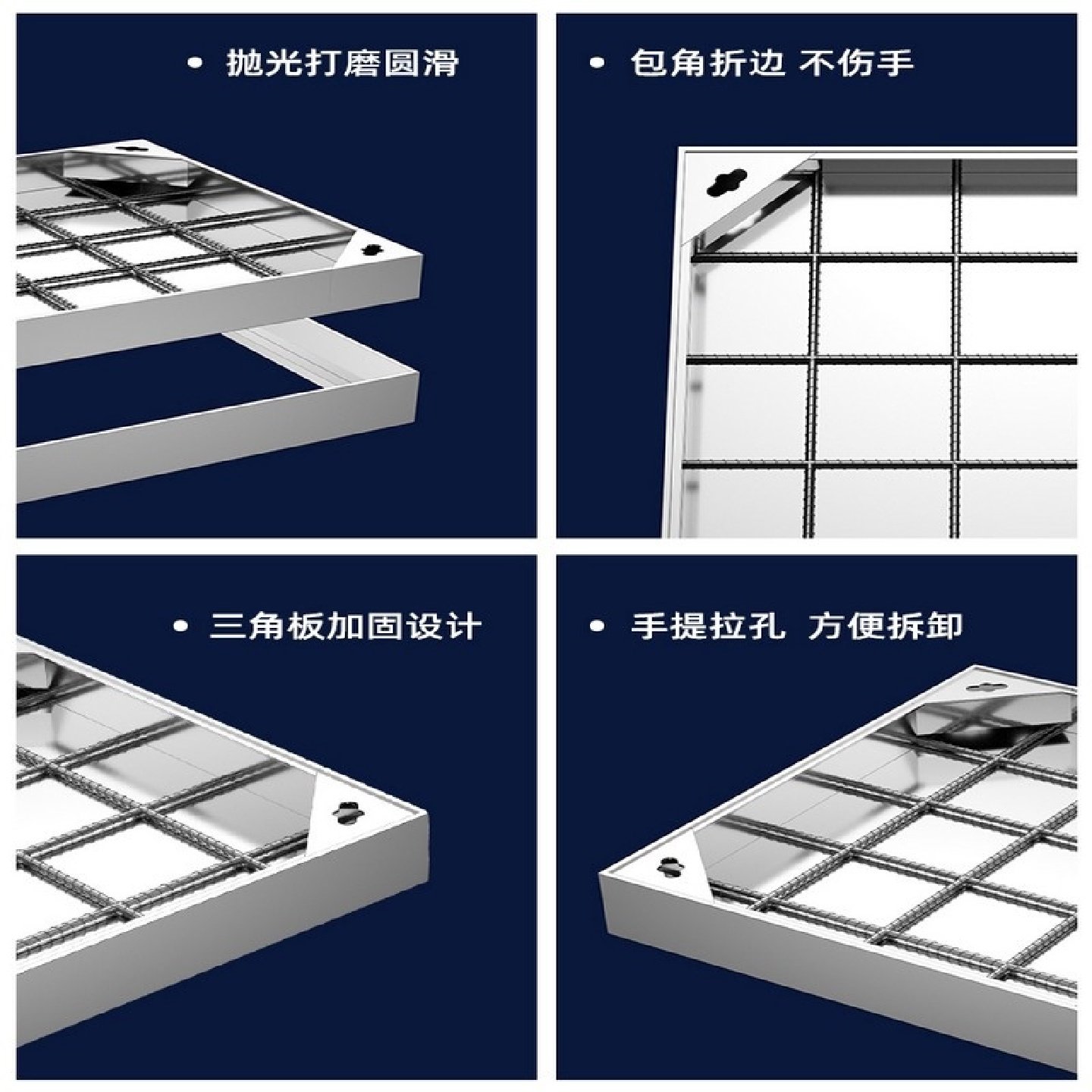 • 抛光打磨圆滑

• 包角折边 不伤手

• 三角板加固设计

• 手提拉孔 方便拆卸