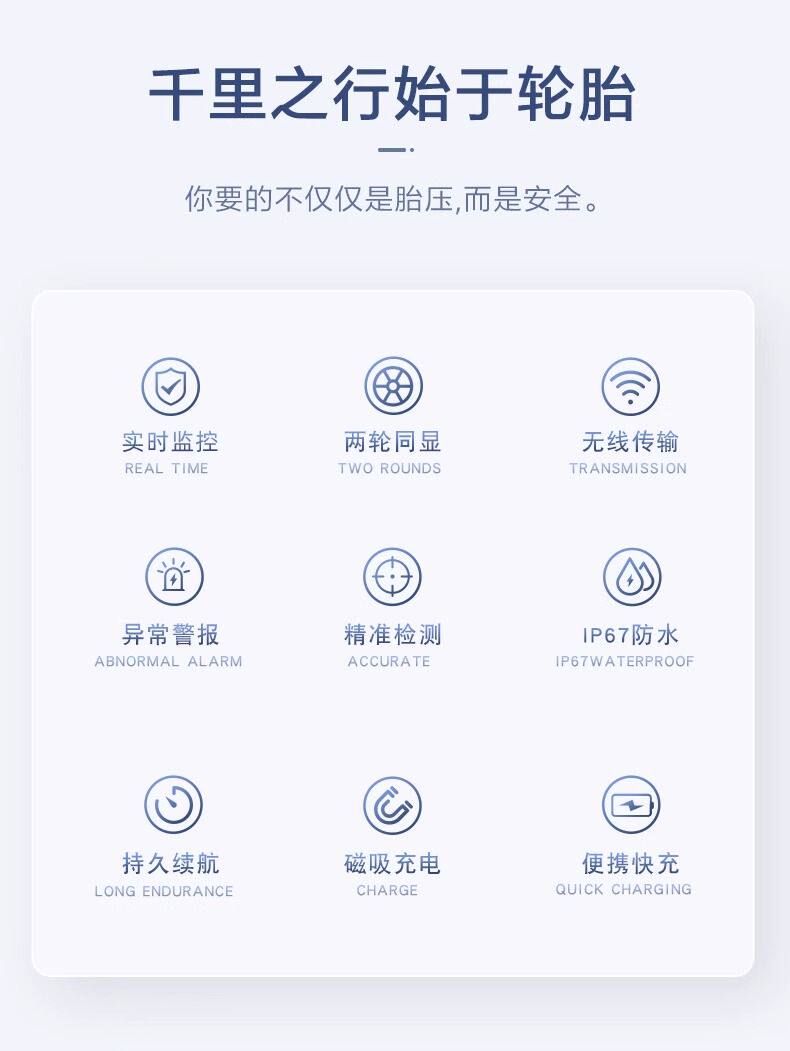 千里之行始于轮胎

你要的不仅仅是胎压,而是安全。

实时监控
REAL TIME

两轮同显
TWO ROUNDS

无线传输
TRANSMISSION

异常警报
ABNORMAL ALARM

精准检测
ACCURATE

IP67防水
IP67WATERPROOF

持久续航
LONG ENDURANCE

磁吸充电
CHARGE

便携快充
QUICK CHARGING