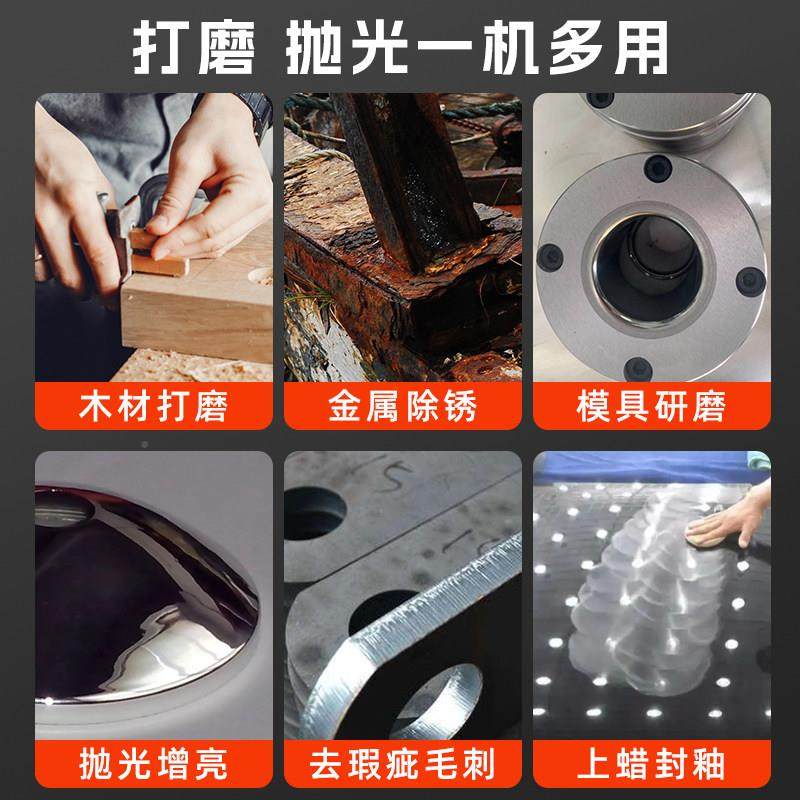 打磨 抛光一机多用

木材打磨

金属除锈

模具研磨

抛光增亮

去瑕疵毛刺

上蜡封釉