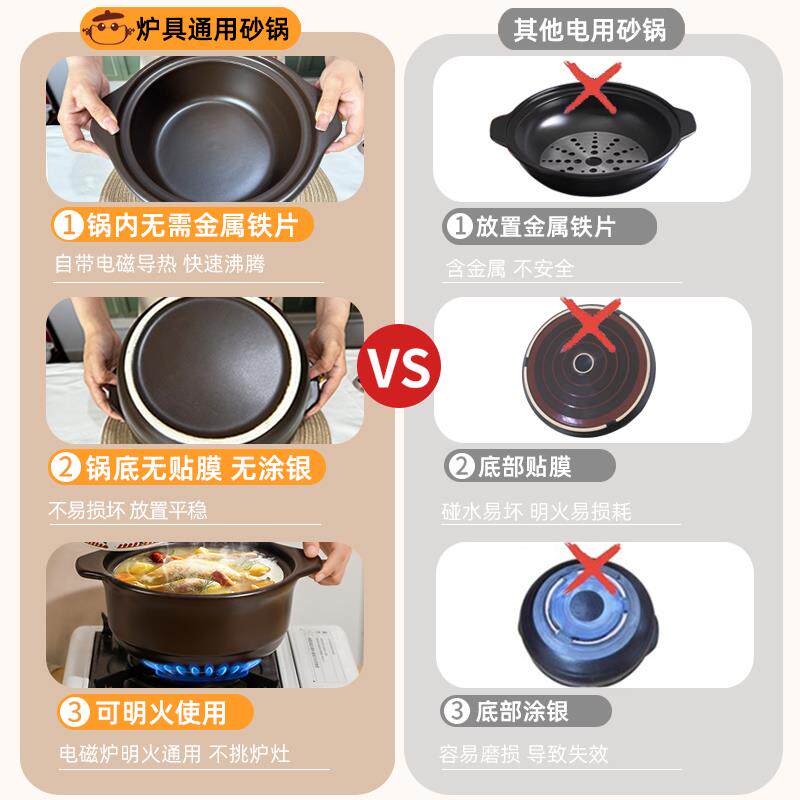 炉具通用砂锅

1 锅内无需金属铁片
自带电磁导热 快速沸腾

2 锅底无贴膜 无涂银
不易损坏 放置平稳

3 可明火使用
电磁炉明火通用 不挑炉灶

VS

其他电用砂锅

1 放置金属铁片
含金属 不安全

2 底部贴膜
碰水易坏 明火易损耗

3 底部涂银
容易磨损 导致失效