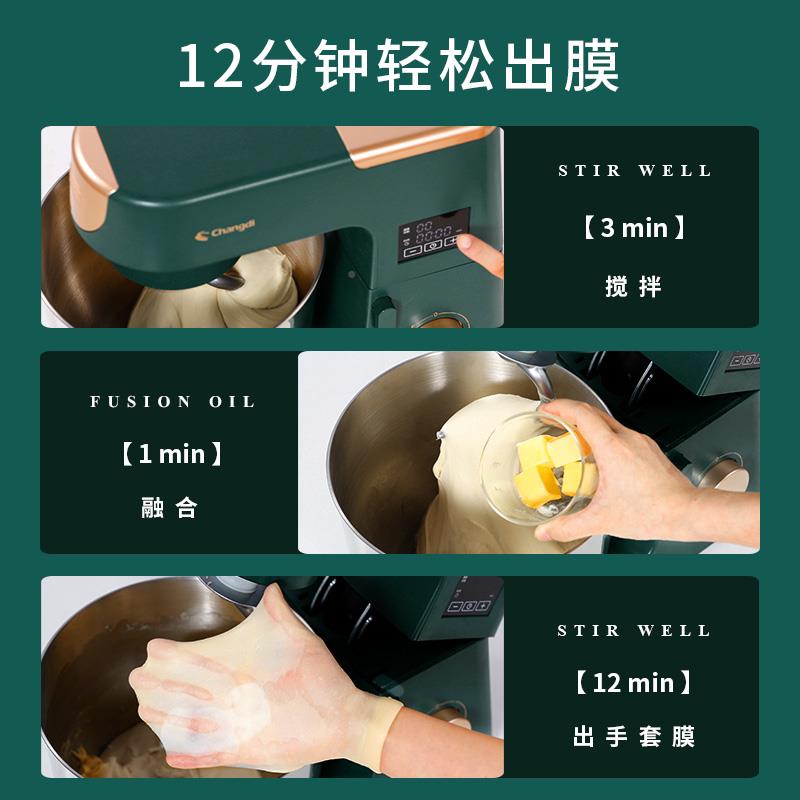 12分钟轻松出膜

Changdi

STIR WELL

【3 min】

搅拌

FUSION OIL

【1 min】

融合

STIR WELL

【12 min】

出手套膜