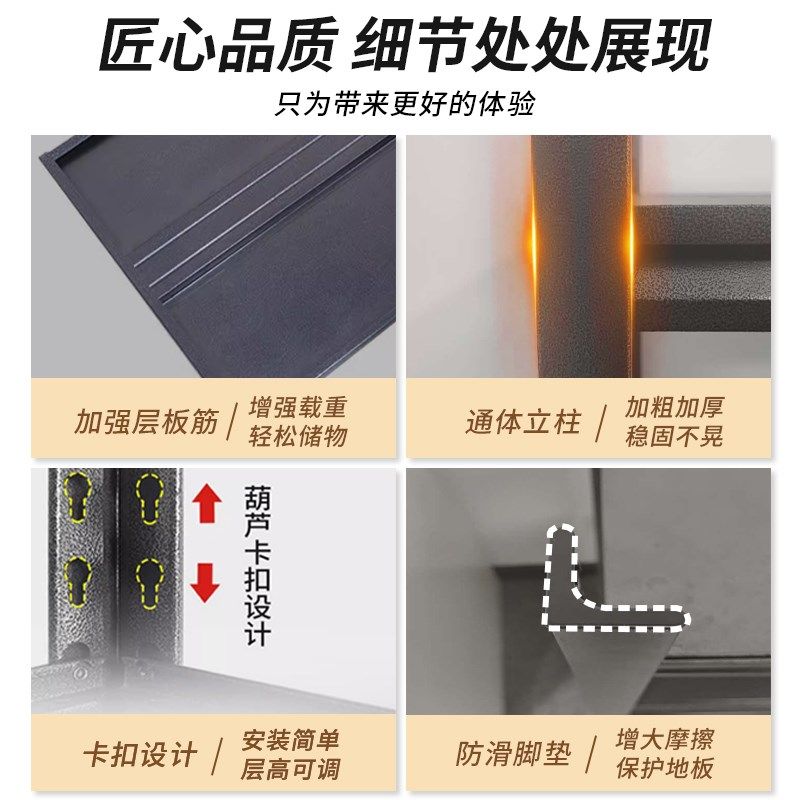 匠心品质 细节处处展现

只为带来更好的体验

加强层板筋 / 增强载重 轻松储物

通体立柱 / 加粗加厚 稳固不晃

葫芦卡扣设计

卡扣设计 / 安装简单 层高可调

防滑脚垫 / 增大摩擦 保护地板