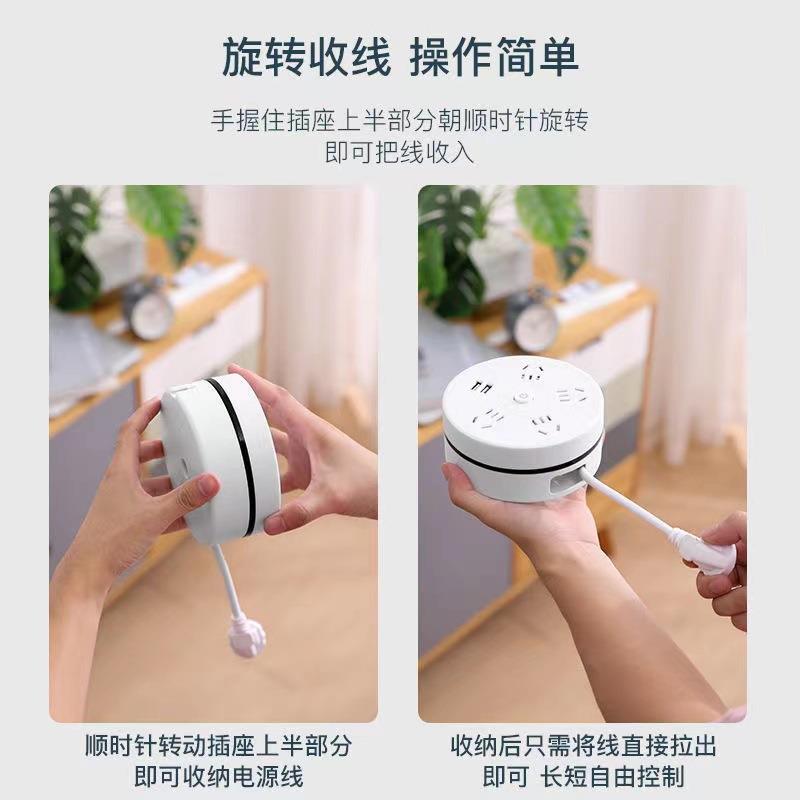 旋转收线 操作简单

手握住插座上半部分朝顺时针旋转
即可把线收入

顺时针转动插座上半部分
即可收纳电源线

收纳后只需将线直接拉出
即可 长短自由控制